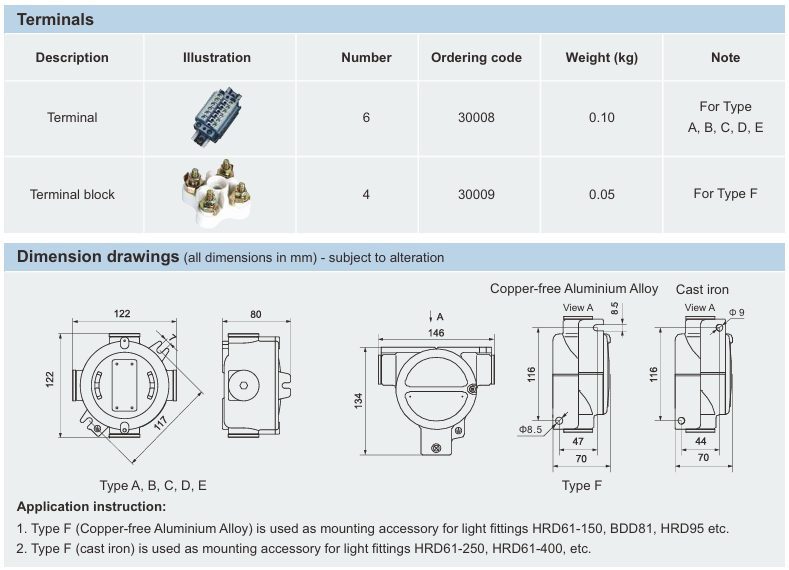 Terminals

| Description | Illustration | Number | Ordering code | Weight (kg) | Note |
|---|---|---|---|---|---|
| Terminal | | 6 | 30008 | 0.10 | For Type A, B, C, D, E |
| Terminal block | | 4 | 30009 | 0.05 | For Type F |

Dimension drawings (all dimensions in mm) - subject to alteration

122
122
117
80
Type A, B, C, D, E

A
146
134

Copper-free Aluminium Alloy
View A
8.5
116
Φ8.5
47
70

Cast iron
View A
Φ 9
116
44
70

Type F

Application instruction:
1. Type F (Copper-free Aluminium Alloy) is used as mounting accessory for light fittings HRD61-150, BDD81, HRD95 etc.
2. Type F (cast iron) is used as mounting accessory for light fittings HRD61-250, HRD61-400, etc.