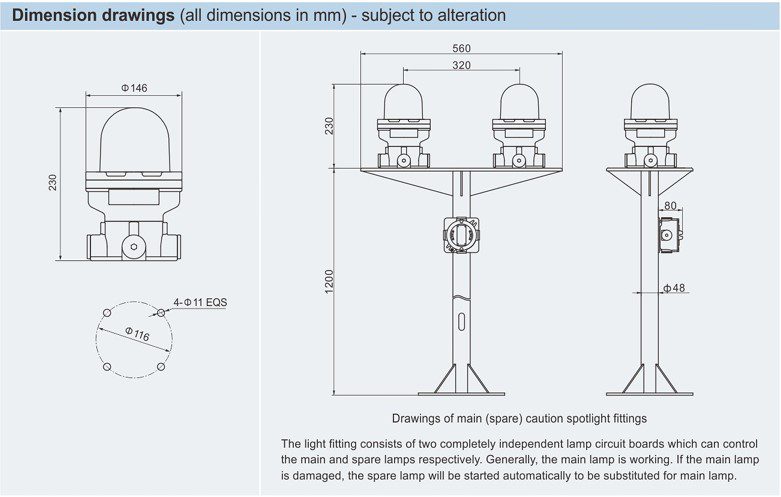 Dimension drawings (all dimensions in mm) - subject to alteration

Φ146

230

4-Φ11 EQS

Φ116

560

320

230

1200

80

Φ48

Drawings of main (spare) caution spotlight fittings

The light fitting consists of two completely independent lamp circuit boards which can control the main and spare lamps respectively. Generally, the main lamp is working. If the main lamp is damaged, the spare lamp will be started automatically to be substituted for main lamp.