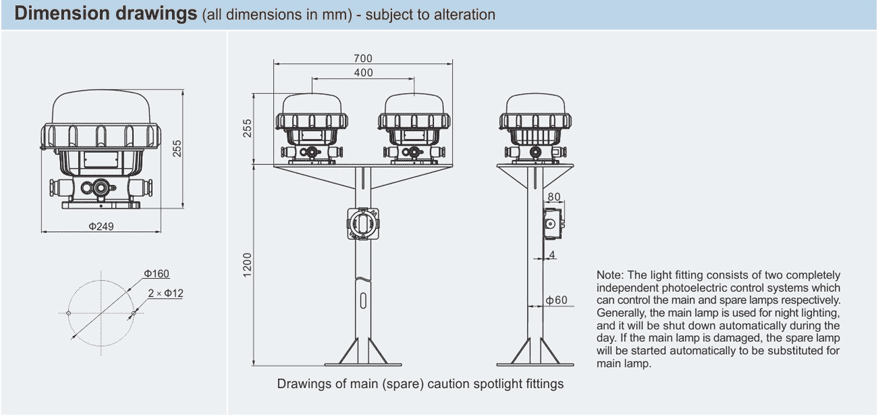 Dimension drawings (all dimensions in mm) - subject to alteration

255

Φ249

Φ160

2 × Φ12

700

400

255

1200

80

4

Φ60

Drawings of main (spare) caution spotlight fittings

Note: The light fitting consists of two completely independent photoelectric control systems which can control the main and spare lamps respectively. Generally, the main lamp is used for night lighting, and it will be shut down automatically during the day. If the main lamp is damaged, the spare lamp will be started automatically to be substituted for main lamp.