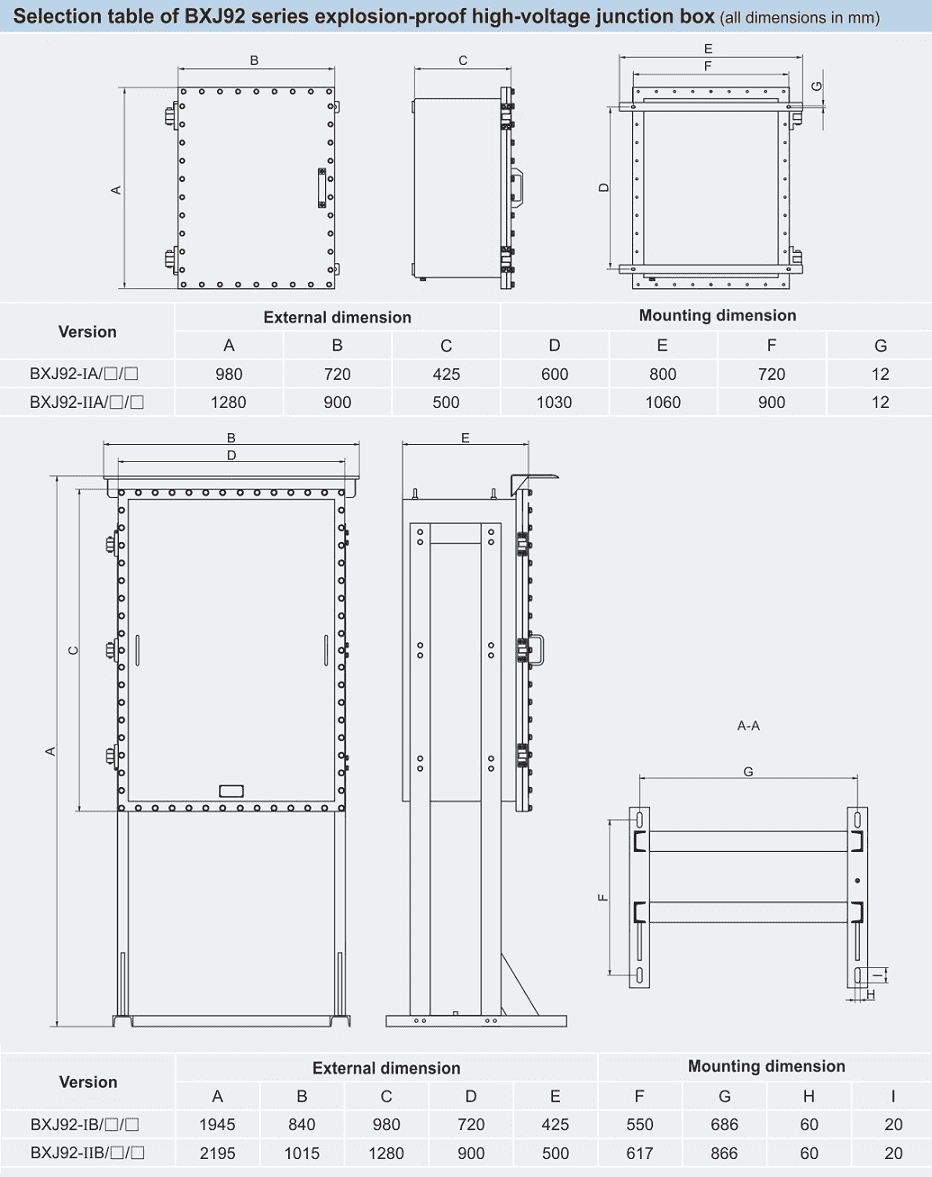 Selection table of BXJ92 series explosion-proof high-voltage junction box (all dimensions in mm)

B
A
C
E
F
G
D

| Version | External dimension | | | Mounting dimension | | | |
|---|---|---|---|---|---|---|---|
| | A | B | C | D | E | F | G |
| BXJ92-IA/□/□ | 980 | 720 | 425 | 600 | 800 | 720 | 12 |
| BXJ92-IIA/□/□ | 1280 | 900 | 500 | 1030 | 1060 | 900 | 12 |

B
D
C
A
E
A-A
G
F
I
H

| Version | External dimension | | | | | Mounting dimension | | | |
|---|---|---|---|---|---|---|---|---|---|
| | A | B | C | D | E | F | G | H | I |
| BXJ92-IB/□/□ | 1945 | 840 | 980 | 720 | 425 | 550 | 686 | 60 | 20 |
| BXJ92-IIB/□/□ | 2195 | 1015 | 1280 | 900 | 500 | 617 | 866 | 60 | 20 |